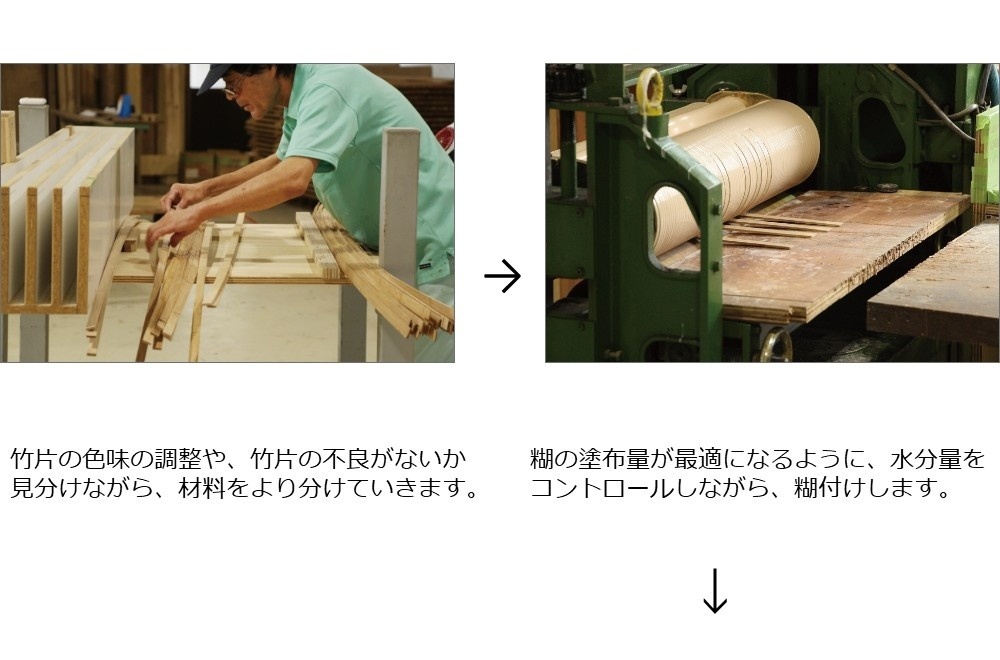 →

竹片の色味の調整や、竹片の不良がないか見分けながら、材料をより分けていきます。

糊の塗布量が最適になるように、水分量をコントロールしながら、糊付けします。

↓